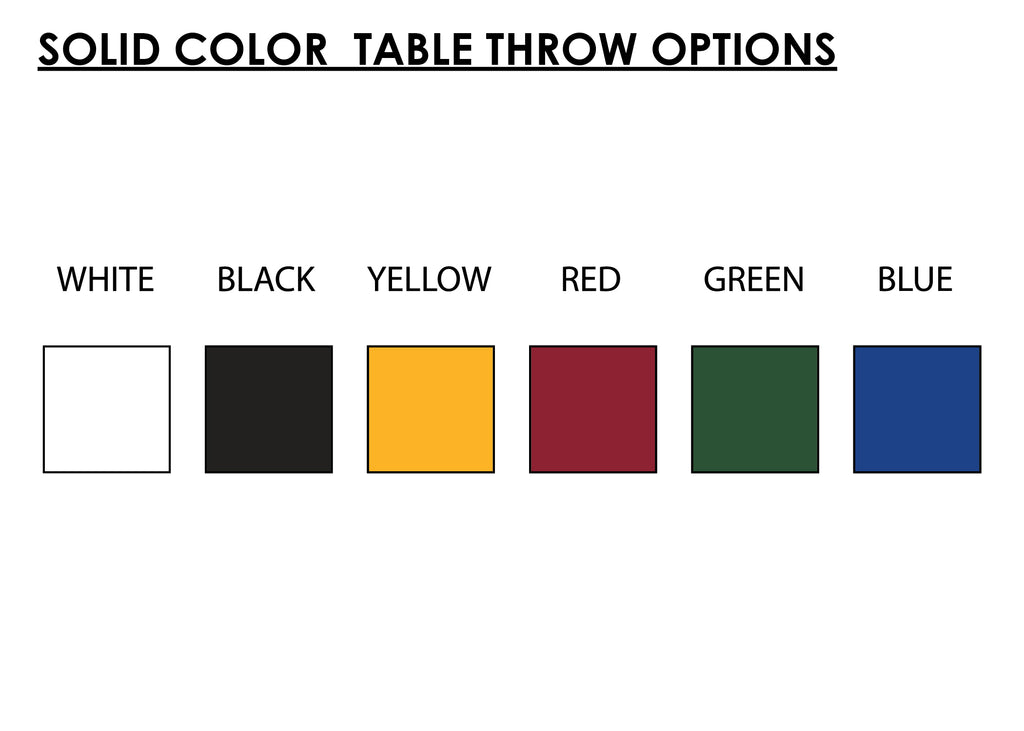 SOLID COLOR  TABLE THROW OPTIONS

WHITE BLACK YELLOW RED GREEN BLUE